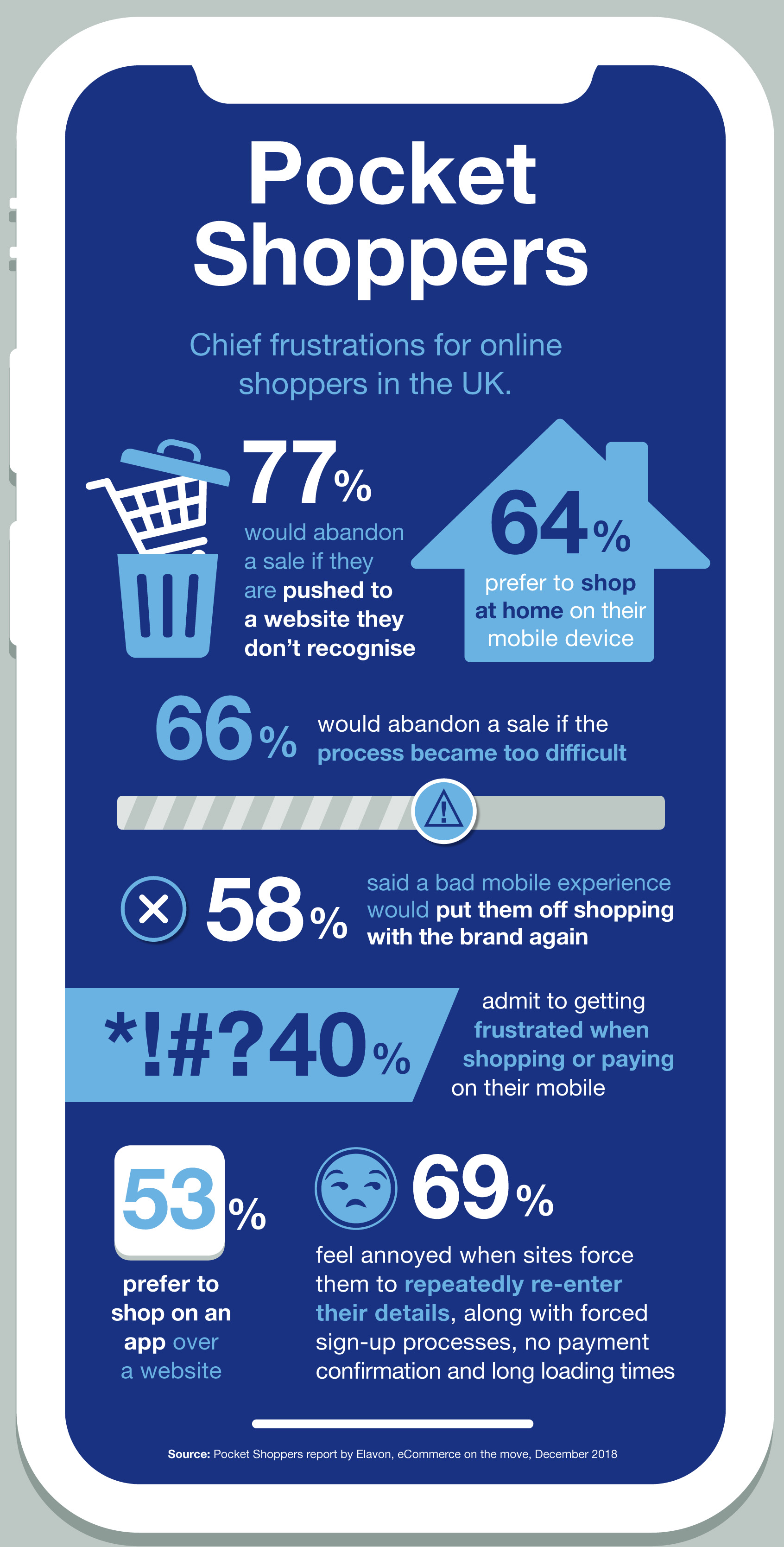 Pocket Shoppers

Chief frustrations for online shoppers in the UK.

77%
would abandon a sale if they are pushed to a website they don't recognise

64%
prefer to shop at home on their mobile device

66%
would abandon a sale if the process became too difficult

58%
said a bad mobile experience would put them off shopping with the brand again

*!#?40%
admit to getting frustrated when shopping or paying on their mobile

53%
prefer to shop on an app over a website

69%
feel annoyed when sites force them to repeatedly re-enter their details, along with forced sign-up processes, no payment confirmation and long loading times

Source: Pocket Shoppers report by Elavon, eCommerce on the move, December 2018